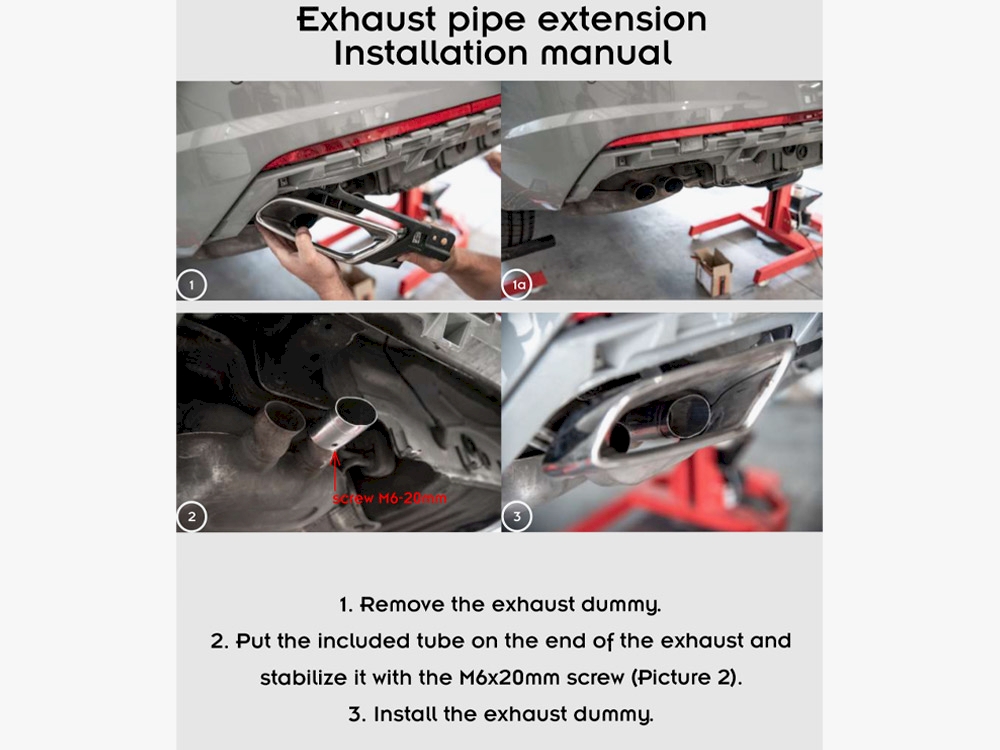 Exhaust pipe extension
Installation manual

1

1a

2

screw M6-20mm

3

1. Remove the exhaust dummy.
2. Put the included tube on the end of the exhaust and stabilize it with the M6x20mm screw (Picture 2).
3. Install the exhaust dummy.